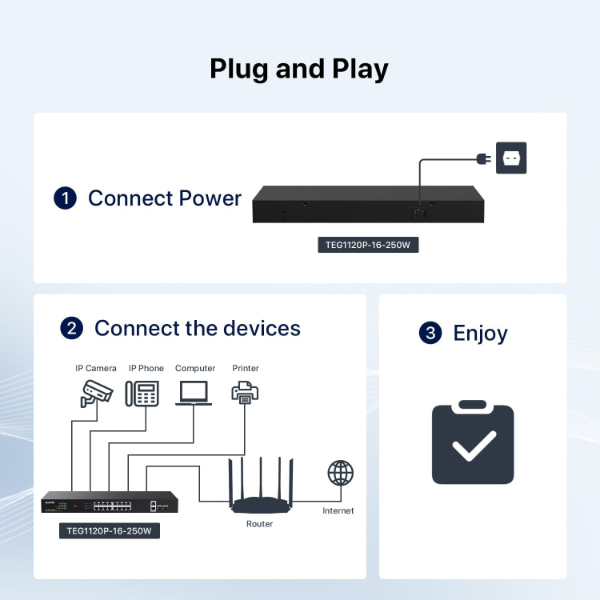 Plug and Play

1 Connect Power

TEG1120P-16-250W

2 Connect the devices

IP Camera IP Phone Computer Printer

TEG1120P-16-250W

Router

Internet

3 Enjoy